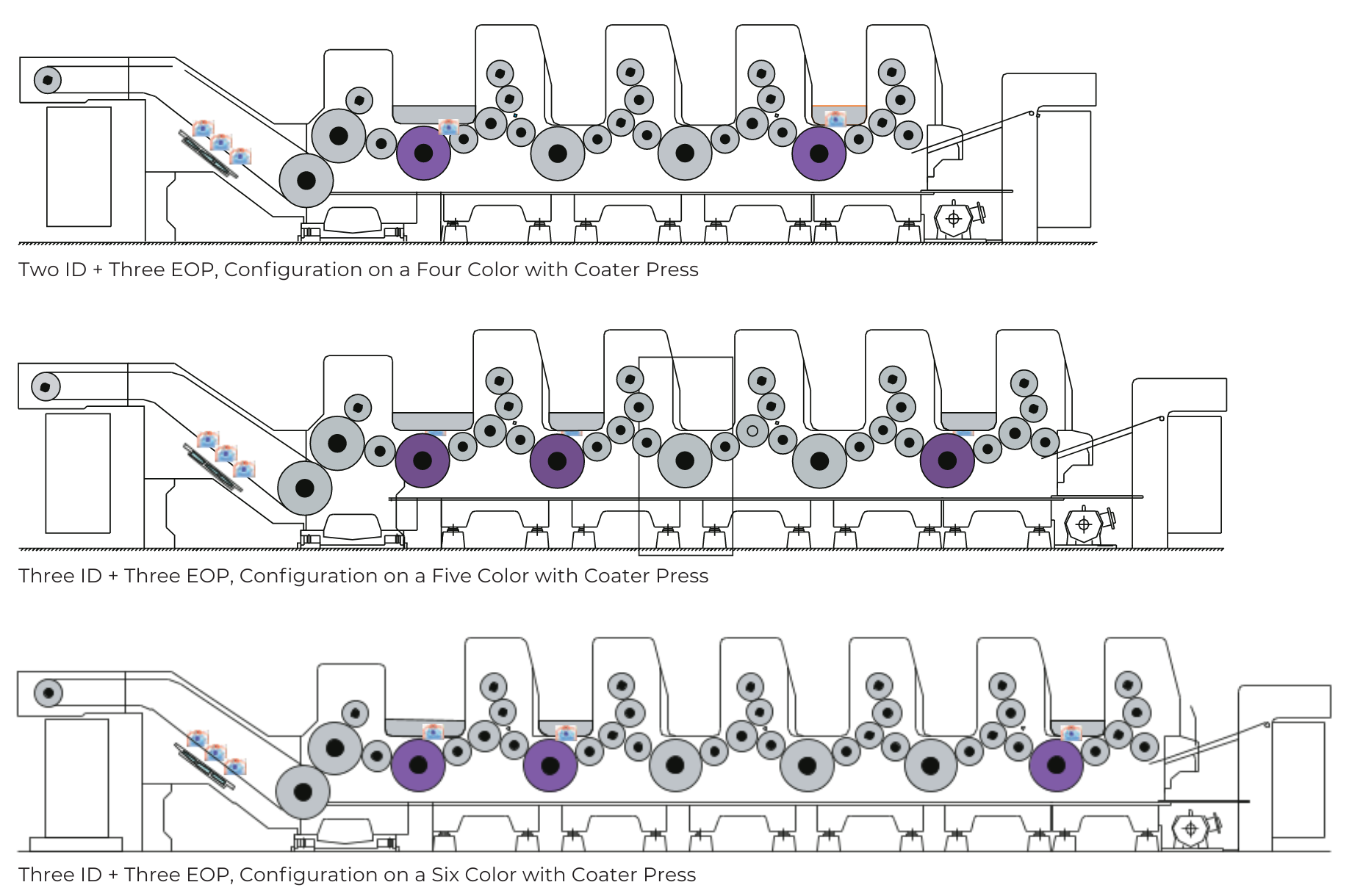 Two ID + Three EOP, Configuration on a Four Color with Coater Press

Three ID + Three EOP, Configuration on a Five Color with Coater Press

Three ID + Three EOP, Configuration on a Six Color with Coater Press